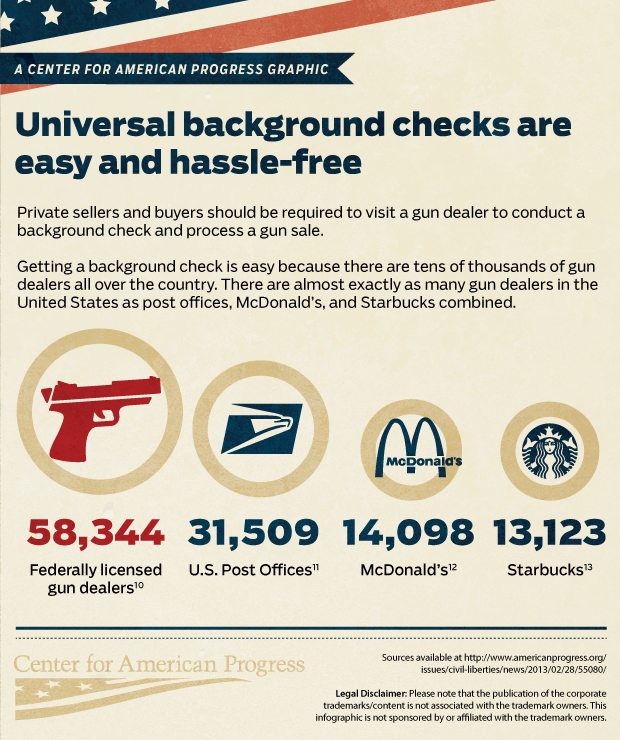 A CENTER FOR AMERICAN PROGRESS GRAPHIC

Universal background checks are easy and hassle-free

Private sellers and buyers should be required to visit a gun dealer to conduct a background check and process a gun sale.

Getting a background check is easy because there are tens of thousands of gun dealers all over the country. There are almost exactly as many gun dealers in the United States as post offices, McDonald's, and Starbucks combined.

McDonald's

58,344
Federally licensed gun dealers$^{10}$

31,509
U.S. Post Offices$^{11}$

14,098
McDonald's$^{12}$

13,123
Starbucks$^{13}$

Center for American Progress

Sources available at http://www.americanprogress.org/issues/civil-liberties/news/2013/02/28/55080/

Legal Disclaimer: Please note that the publication of the corporate trademarks/content is not associated with the trademark owners. This infographic is not sponsored by or affiliated with the trademark owners.